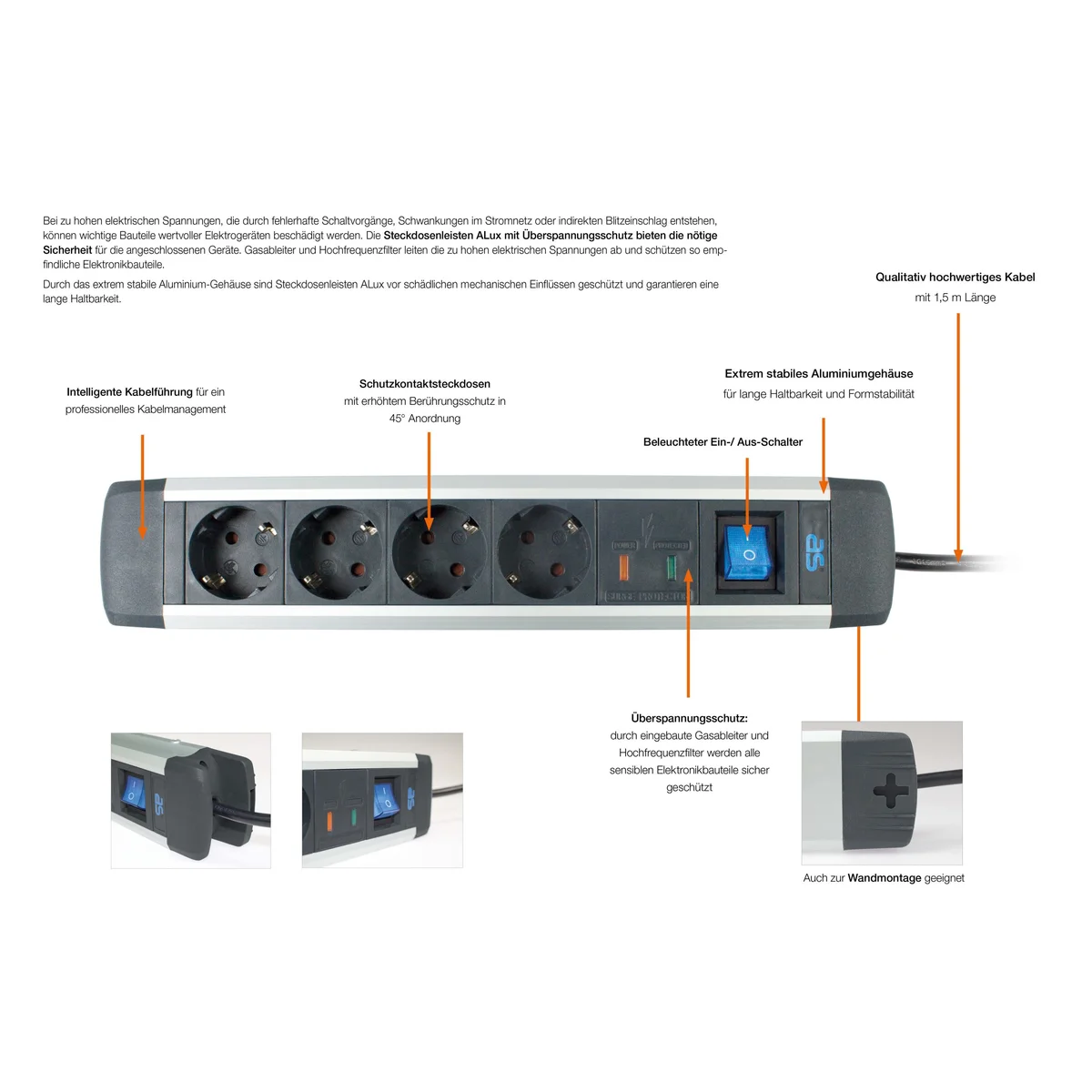 Bei zu hohen elektrischen Spannungen, die durch fehlerhafte Schaltvorgänge, Schwankungen im Stromnetz oder indirekten Blitzeinschlag entstehen, können wichtige Bauteile wertvoller Elektrogeräten beschädigt werden. Die Steckdosenleisten ALux mit Überspannungsschutz bieten die nötige Sicherheit für die angeschlossenen Geräte. Gasableiter und Hochfrequenzfilter leiten die zu hohen elektrischen Spannungen ab und schützen so empfindliche Elektronikbauteile.

Durch das extrem stabile Aluminium-Gehäuse sind Steckdosenleisten ALux vor schädlichen mechanischen Einflüssen geschützt und garantieren eine lange Haltbarkeit.

Qualitativ hochwertiges Kabel
mit 1,5 m Länge

Intelligente Kabelführung für ein professionelles Kabelmanagement

Schutzkontaktsteckdosen
mit erhöhtem Berührungsschutz in 45° Anordnung

Extrem stabiles Aluminiumgehäuse
für lange Haltbarkeit und Formstabilität

Beleuchteter Ein-/ Aus-Schalter

POWER PROTECTED
SURGE PROTECTOR

SP

Überspannungsschutz:
durch eingebaute Gasableiter und Hochfrequenzfilter werden alle sensiblen Elektronikbauteile sicher geschützt

Auch zur Wandmontage geeignet