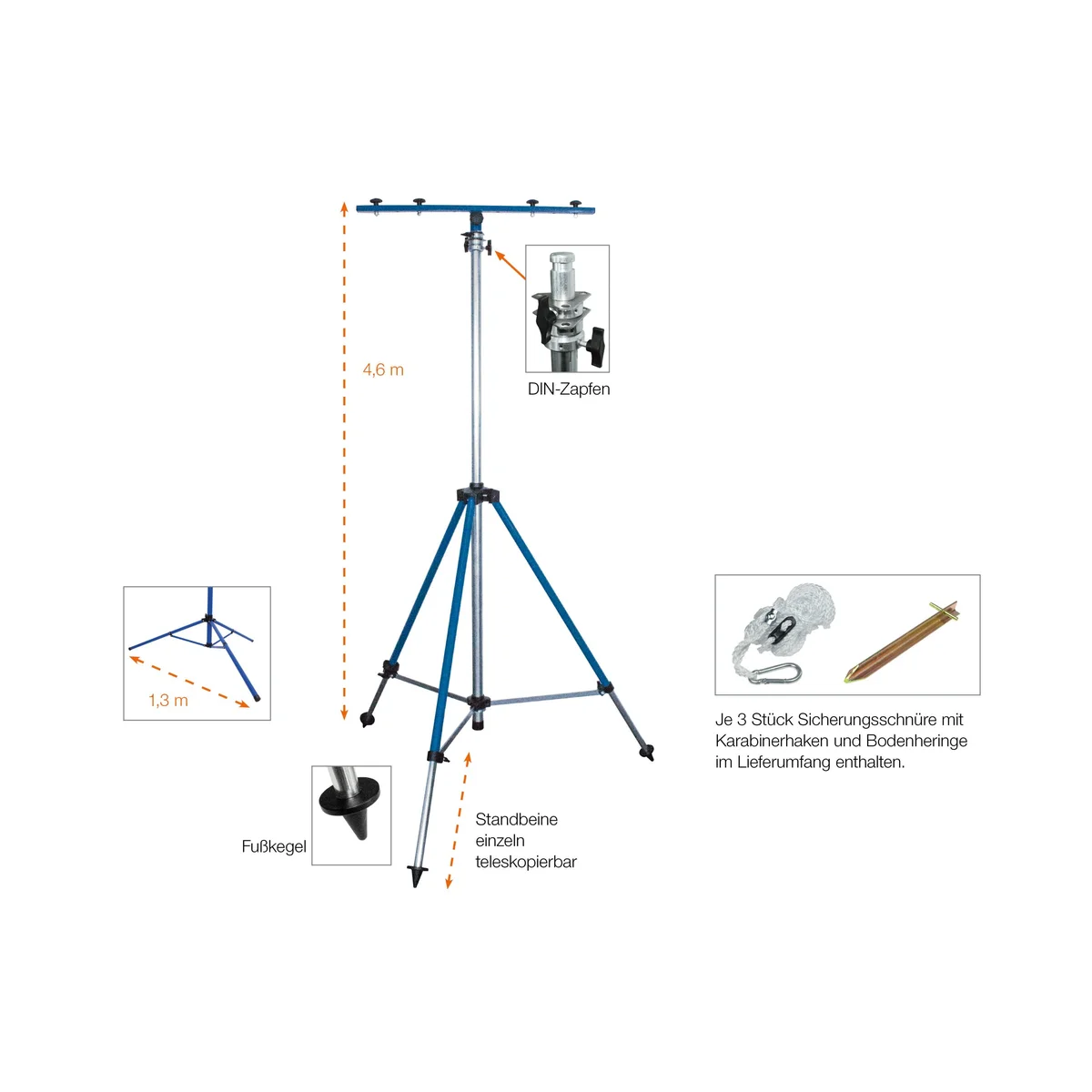 4,6 m

DIN-Zapfen

1,3 m

Je 3 Stück Sicherungsschnüre mit Karabinerhaken und Bodenheringe im Lieferumfang enthalten.

Fußkegel

Standbeine einzeln teleskopierbar