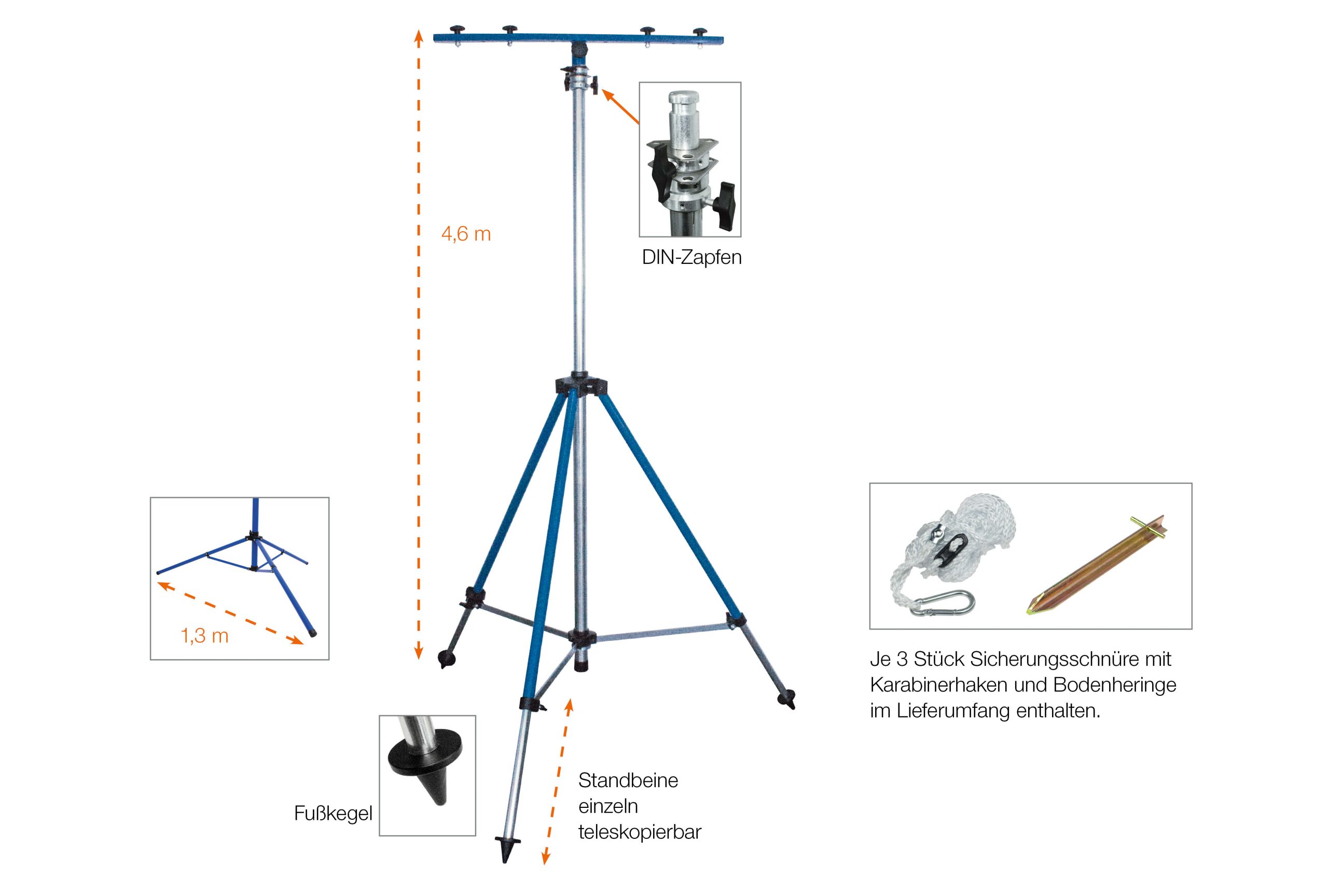 4,6 m

DIN-Zapfen

1,3 m

Je 3 Stück Sicherungsschnüre mit Karabinerhaken und Bodenheringe im Lieferumfang enthalten.

Fußkegel

Standbeine einzeln teleskopierbar