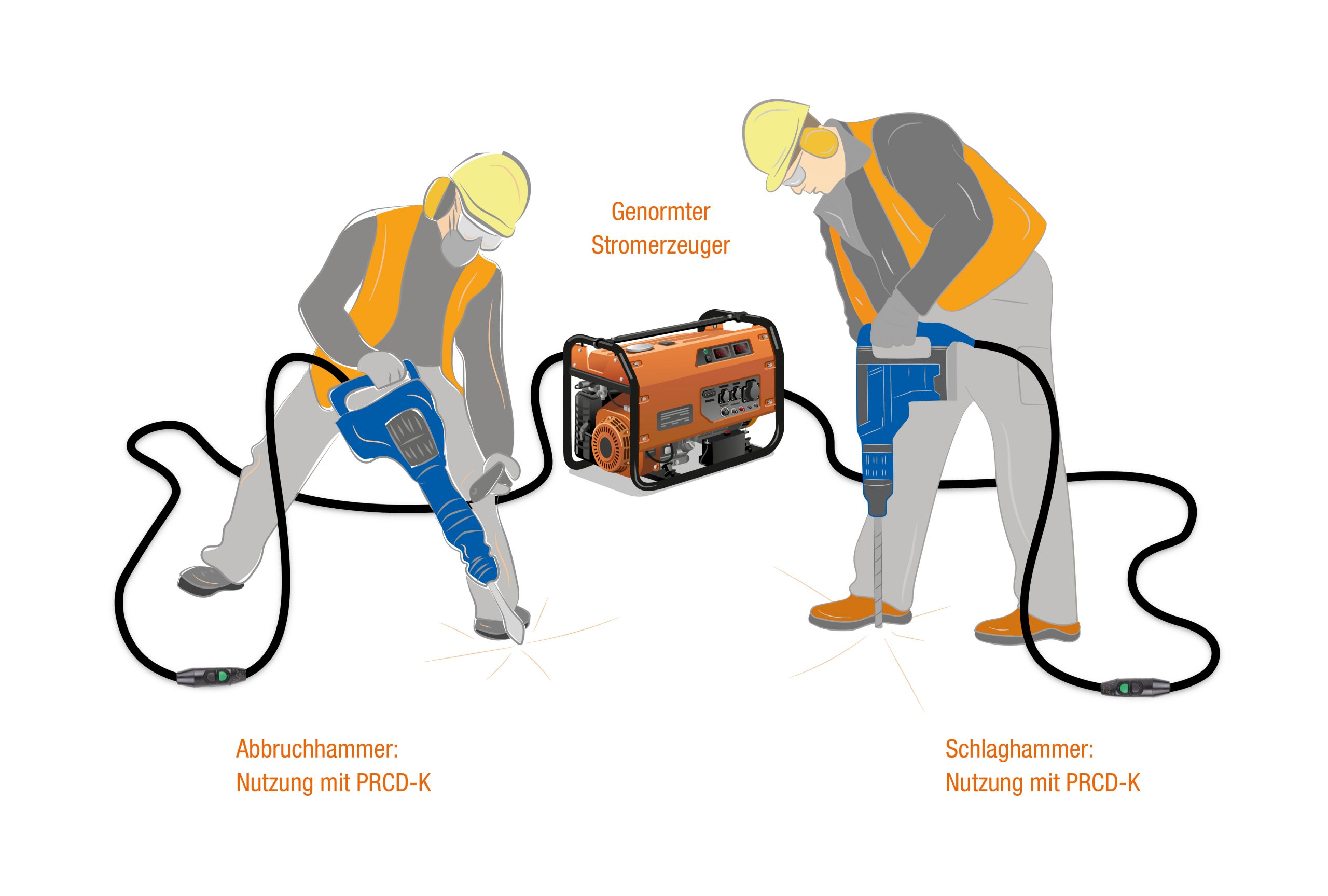 Genormter
Stromerzeuger

Abbruchhammer:
Nutzung mit PRCD-K

Schlaghammer:
Nutzung mit PRCD-K