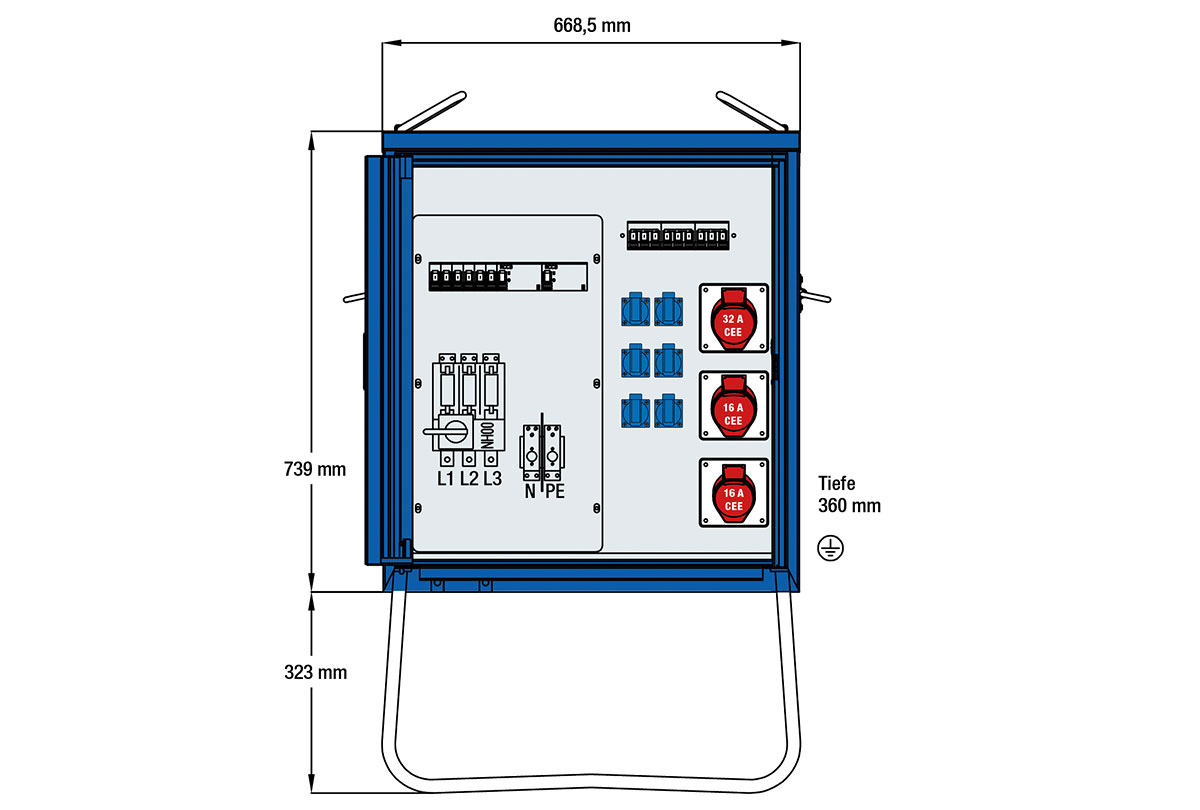 668,5 mm

739 mm

323 mm

NH00

L1 L2 L3

N PE

32 A CEE

16 A CEE

16 A CEE

Tiefe 360 mm